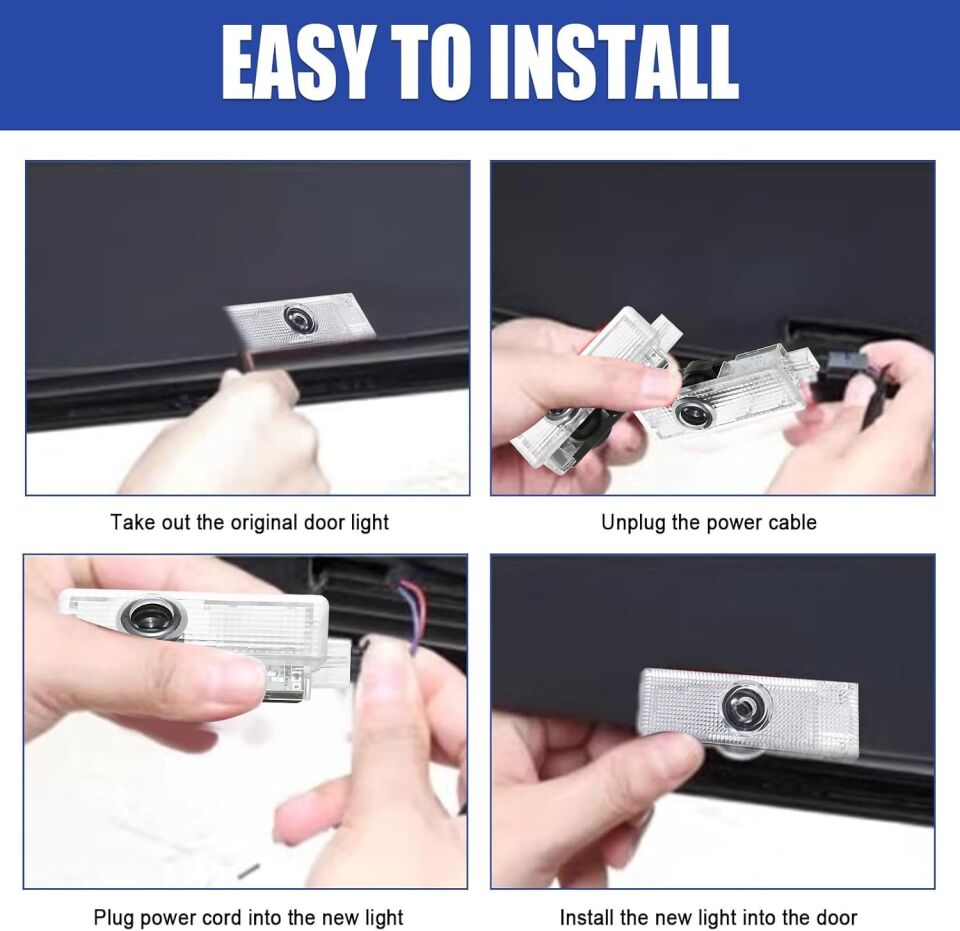 EASY TO INSTALL

Take out the original door light

Unplug the power cable

Plug power cord into the new light

Install the new light into the door