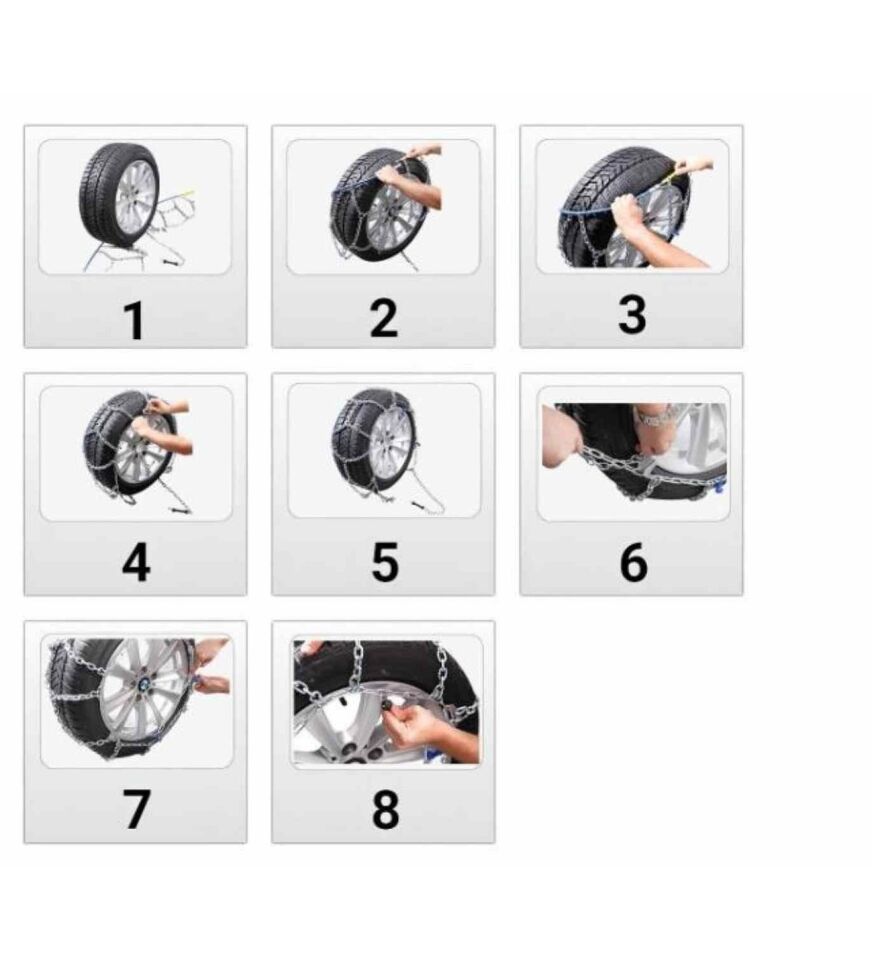 1

2

3

4

5

6

7

8